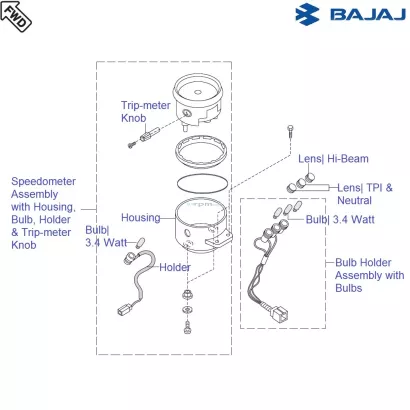 FWD

BAJAJ

Trip-meter Knob

Lens| Hi-Beam

Lens| TPI & Neutral

Speedometer Assembly with Housing, Bulb, Holder & Trip-meter Knob

Housing

Bulb| 3.4 Watt

Bulb| 3.4 Watt

Holder

Bulb Holder Assembly with Bulbs