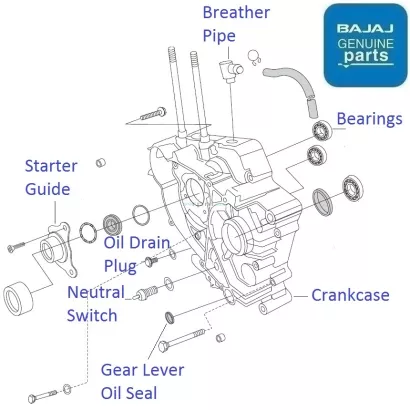 Breather Pipe

BAJAJ GENUINE parts

Bearings

Starter Guide

Oil Drain Plug

Neutral Switch

Crankcase

Gear Lever Oil Seal