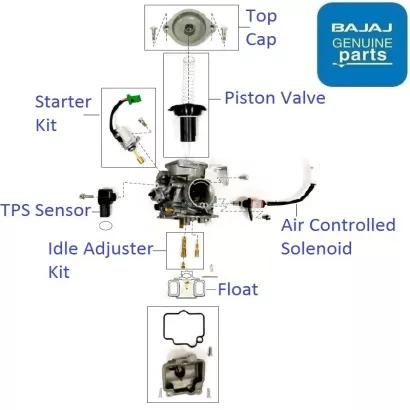 Top Cap

BAJAJ GENUINE parts

Starter Kit

Piston Valve

TPS Sensor

Air Controlled Solenoid

Idle Adjuster Kit

Float