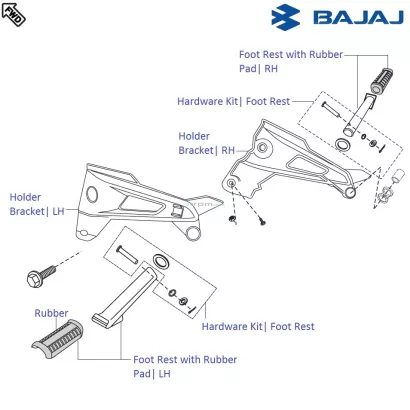 FWD

BAJAJ

Foot Rest with Rubber Pad| RH

Hardware Kit| Foot Rest

Holder Bracket| RH

Holder Bracket| LH

Rubber

Hardware Kit| Foot Rest

Foot Rest with Rubber Pad| LH