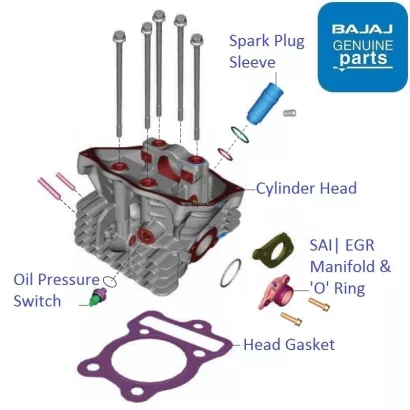 BAJAJ GENUINE parts

Spark Plug Sleeve

Cylinder Head

SAI| EGR Manifold & 'O' Ring

Oil Pressure Switch

Head Gasket