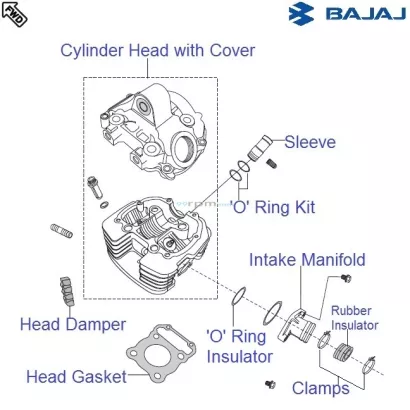 FWD

BAJAJ

Cylinder Head with Cover

Sleeve

'O' Ring Kit

Intake Manifold

Rubber Insulator

Head Damper

'O' Ring Insulator

Head Gasket

Clamps