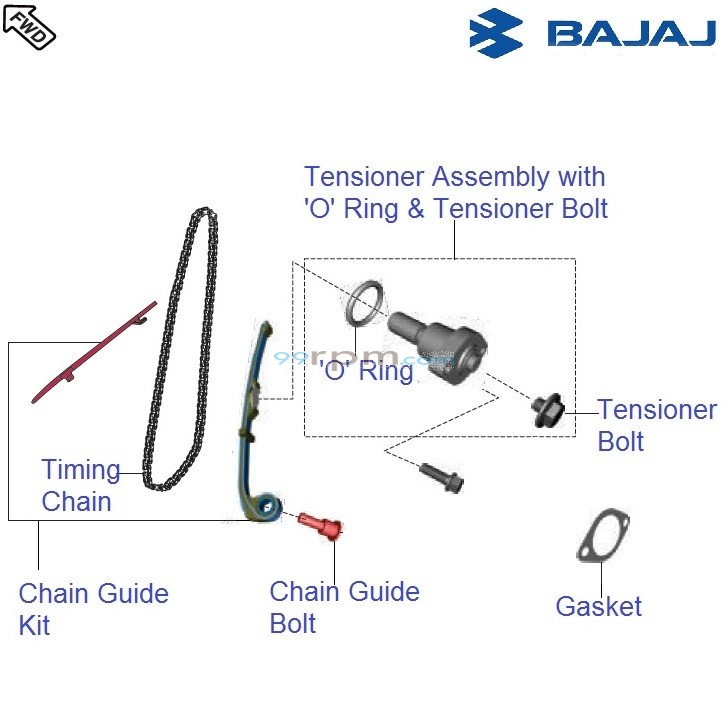 FWD

BAJAJ

Tensioner Assembly with 'O' Ring & Tensioner Bolt

99rpm.com

'O' Ring

Tensioner Bolt

Timing Chain

Chain Guide Kit

Chain Guide Bolt

Gasket