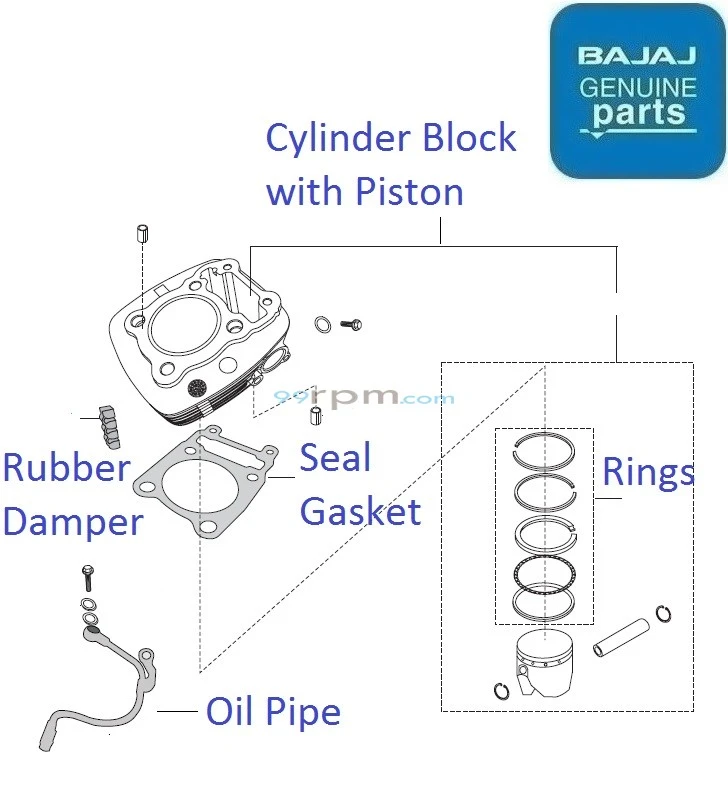 BAJAJ GENUINE parts

Cylinder Block with Piston

99rpm.com

Rubber Damper

Seal Gasket

Rings

Oil Pipe