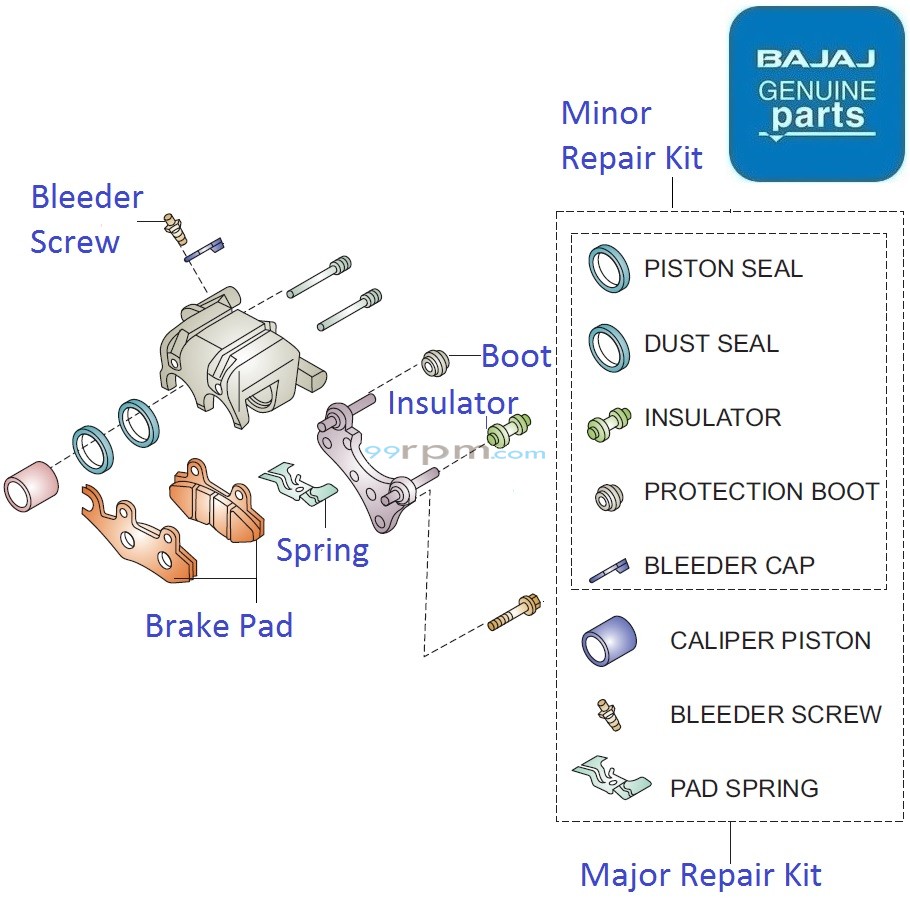 BAJAJ GENUINE parts

Minor Repair Kit

Bleeder Screw

Boot

Insulator

99rpm.com

Spring

Brake Pad

PISTON SEAL

DUST SEAL

INSULATOR

PROTECTION BOOT

BLEEDER CAP

CALIPER PISTON

BLEEDER SCREW

PAD SPRING

Major Repair Kit