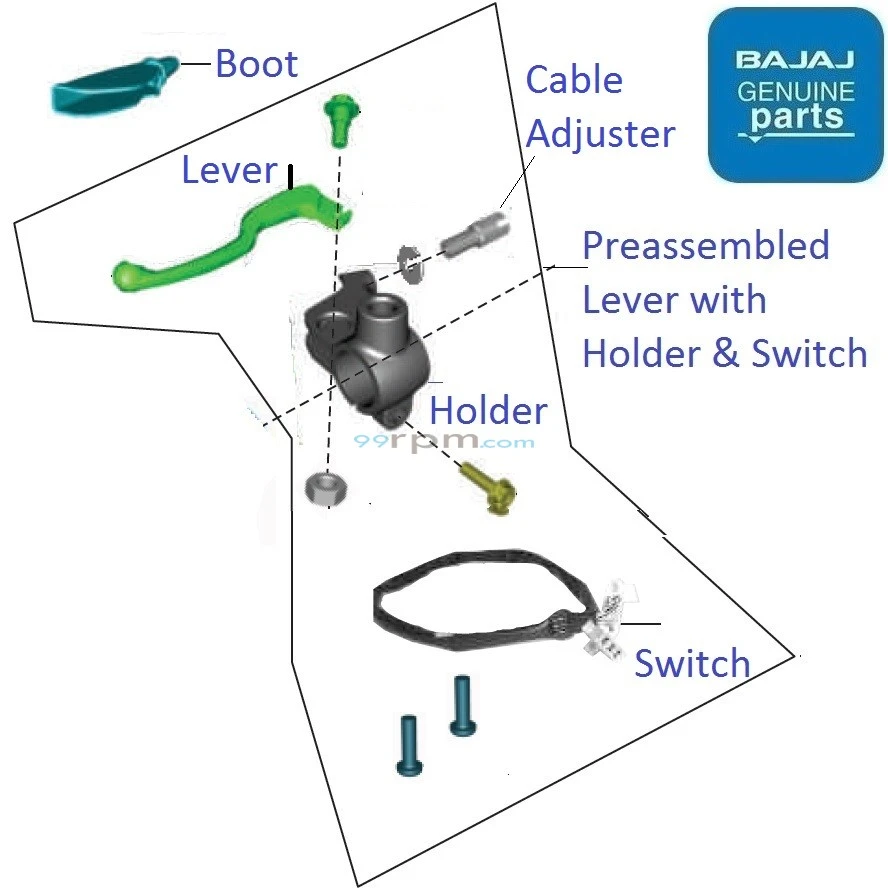 Boot

Cable Adjuster

BAJAJ GENUINE parts

Lever

Preassembled Lever with Holder & Switch

Holder

99rpm.com

Switch