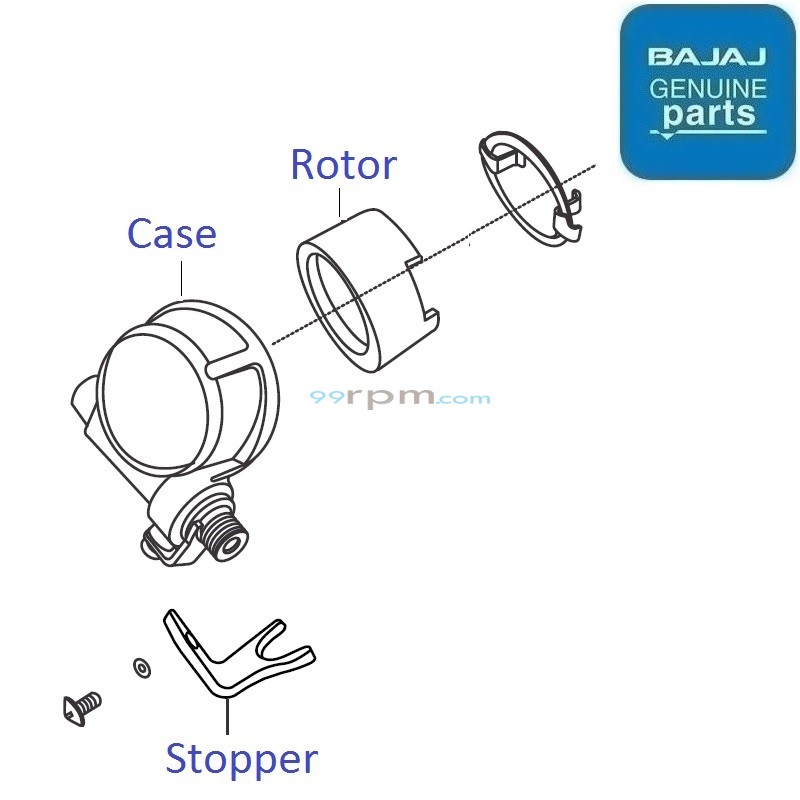 BAJAJ
GENUINE
parts

Rotor

Case

99rpm.com

Stopper