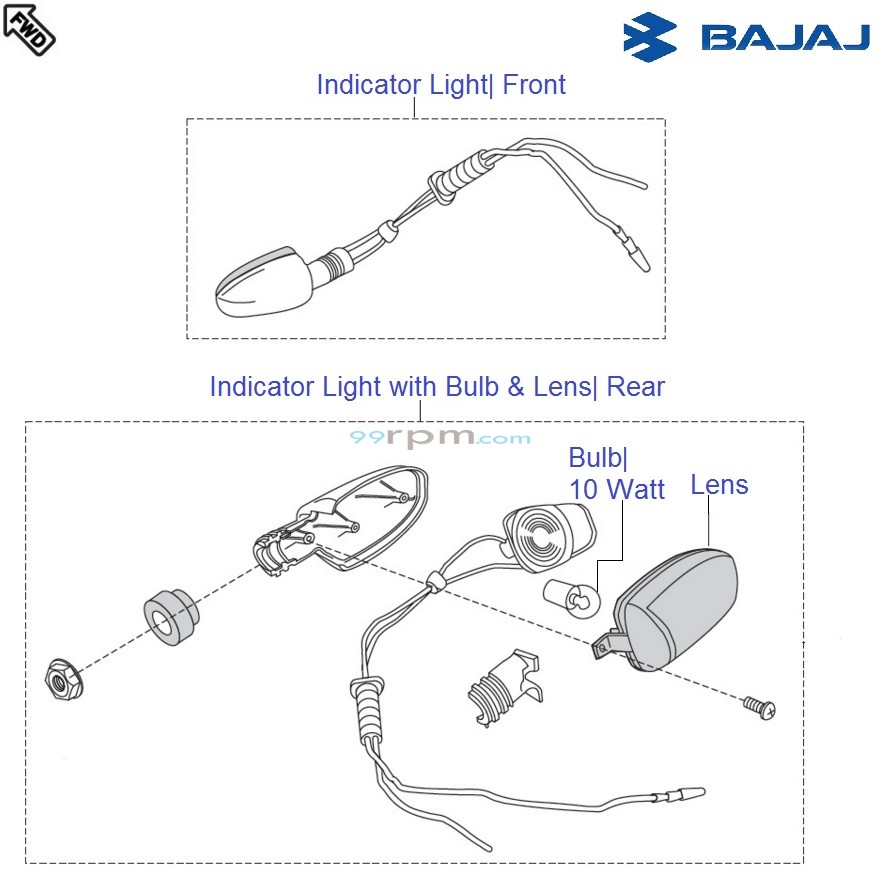 FWD

BAJAJ

Indicator Light| Front

Indicator Light with Bulb & Lens| Rear

99rpm.com

Bulb| 10 Watt

Lens