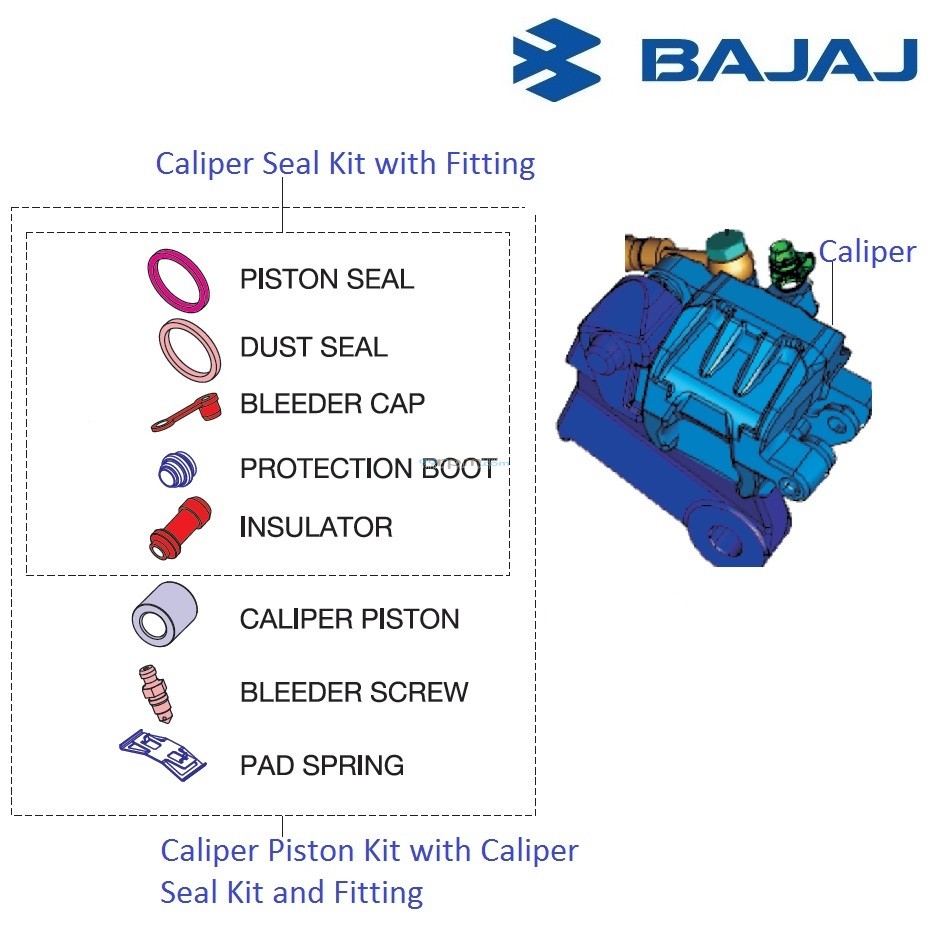 BAJAJ

Caliper Seal Kit with Fitting

PISTON SEAL

DUST SEAL

BLEEDER CAP

PROTECTION BOOT

INSULATOR

CALIPER PISTON

BLEEDER SCREW

PAD SPRING

Caliper

Caliper Piston Kit with Caliper Seal Kit and Fitting