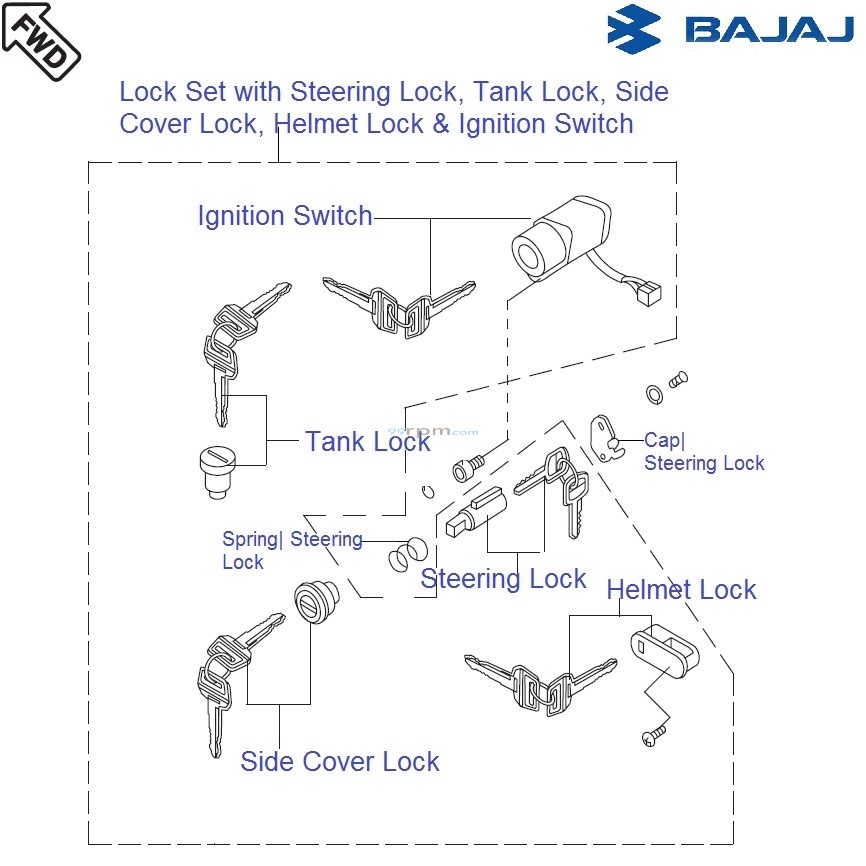 FWD

BAJAJ

Lock Set with Steering Lock, Tank Lock, Side Cover Lock, Helmet Lock & Ignition Switch

Ignition Switch

Tank Lock

99rpm.com

Cap| Steering Lock

Spring| Steering Lock

Steering Lock

Helmet Lock

Side Cover Lock