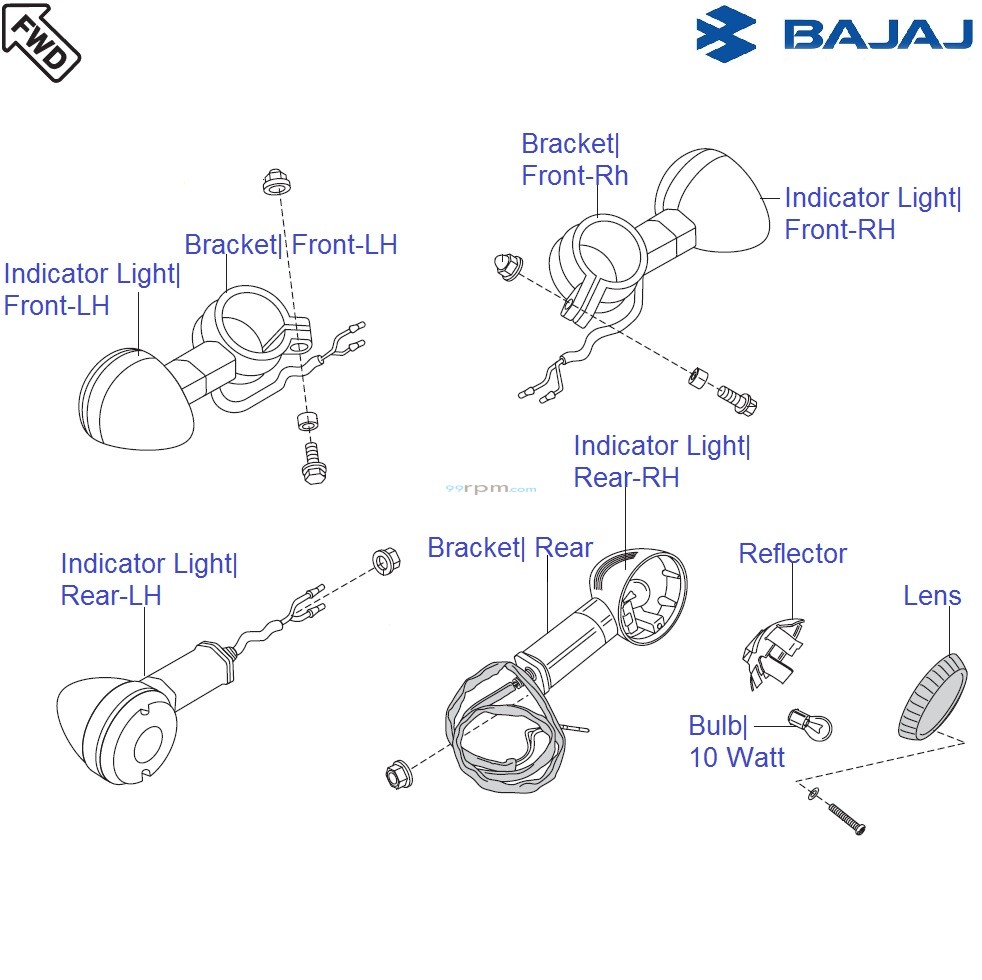 FWD

BAJAJ

Bracket| Front-Rh

Indicator Light| Front-RH

Bracket| Front-LH

Indicator Light| Front-LH

Indicator Light| Rear-RH

99rpm.com

Indicator Light| Rear-LH

Bracket| Rear

Reflector

Lens

Bulb| 10 Watt