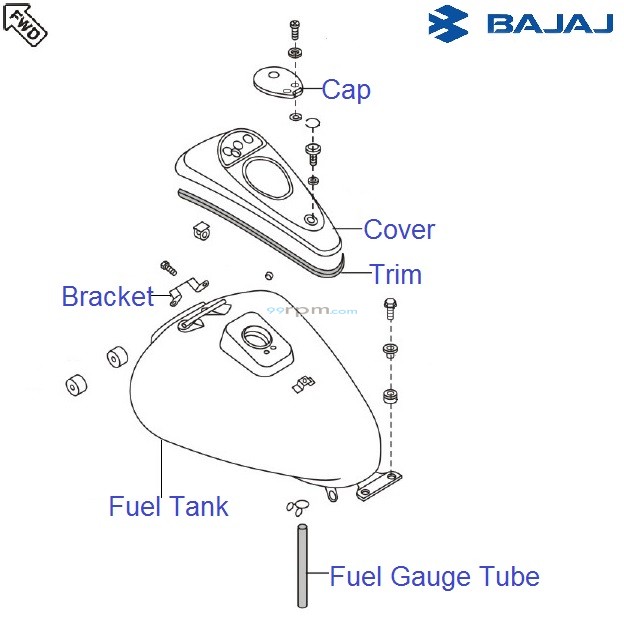 FWD

BAJAJ

Cap

Cover

Trim

Bracket

99rpm.com

Fuel Tank

Fuel Gauge Tube