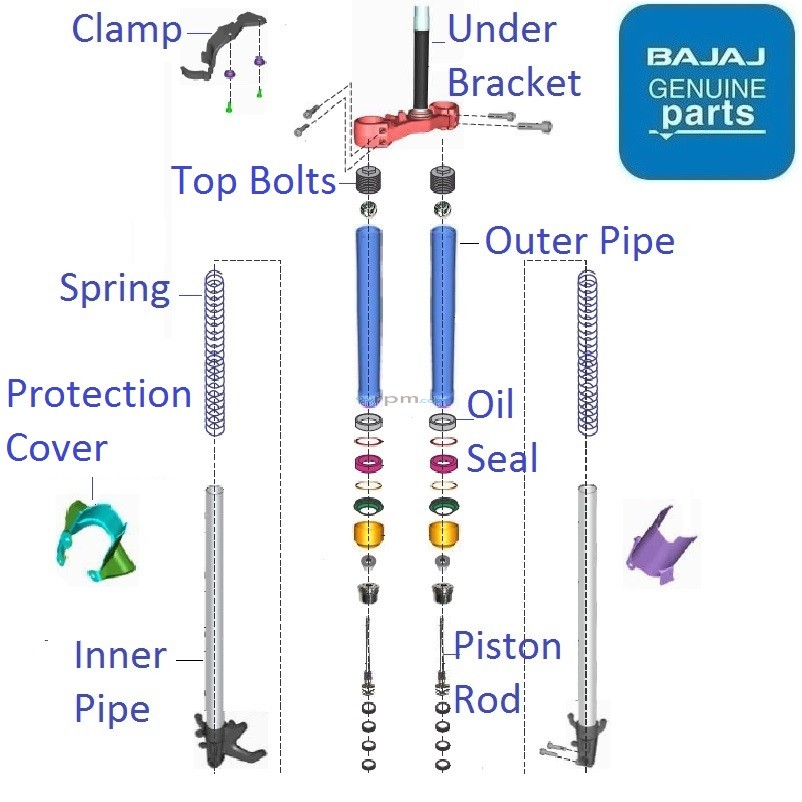 Clamp

Under Bracket

BAJAJ GENUINE parts

Top Bolts

Outer Pipe

Spring

Protection Cover

Oil Seal

Inner Pipe

Piston Rod