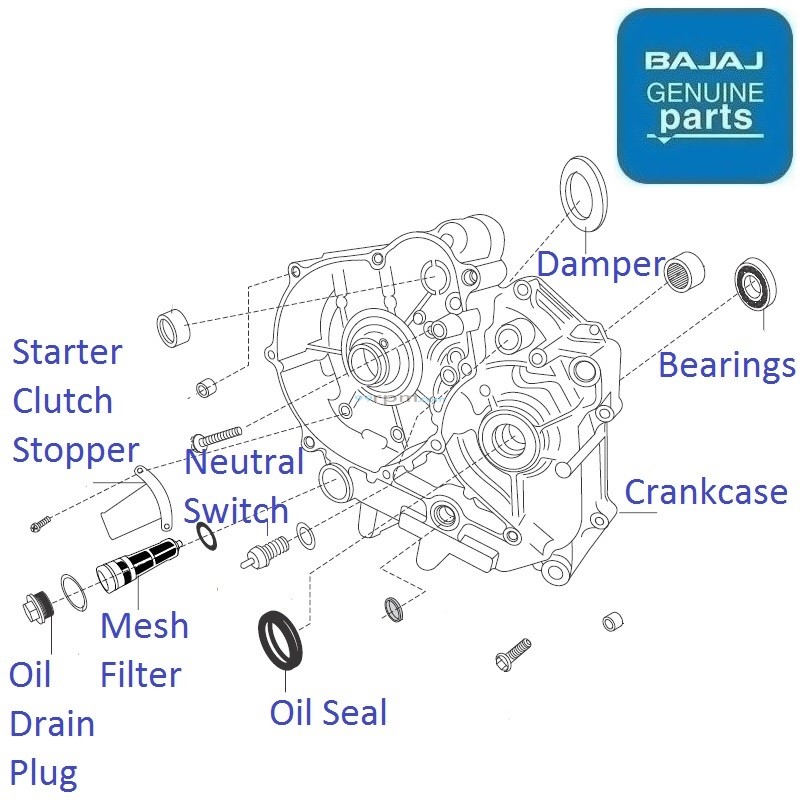 BAJAJ
GENUINE
parts

Damper

Bearings

Starter Clutch Stopper

Neutral Switch

Crankcase

Mesh Filter

Oil Drain Plug

Oil Seal