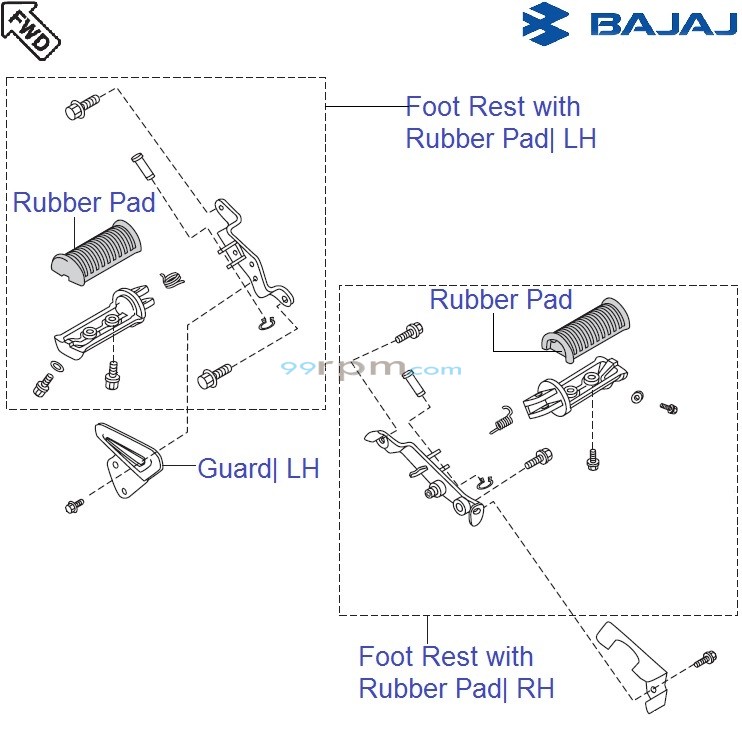 FWD

BAJAJ

Foot Rest with Rubber Pad| LH

Rubber Pad

Rubber Pad

99rpm.com

Guard| LH

Foot Rest with Rubber Pad| RH