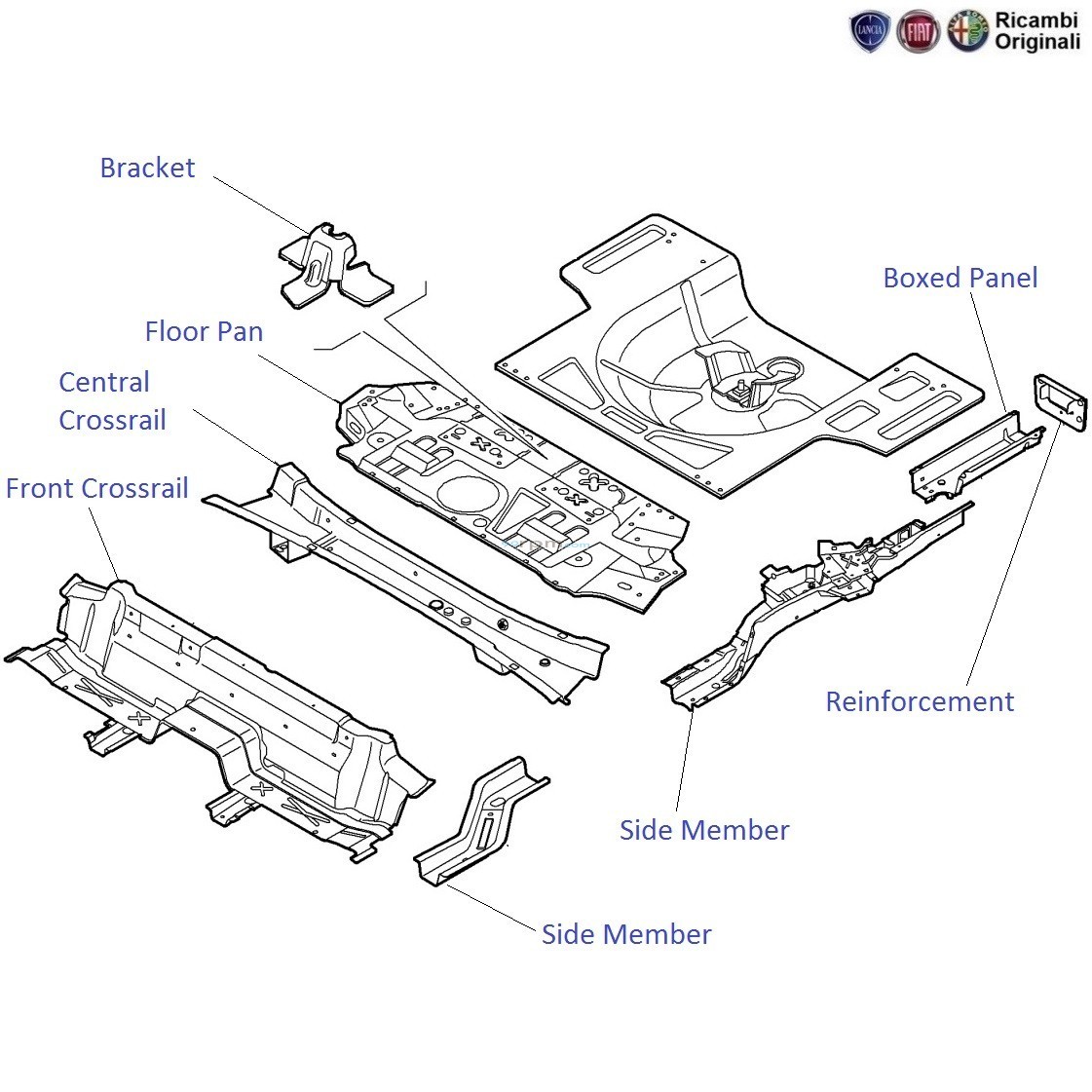 LANCIA FIAT Ricambi Originali

Bracket

Boxed Panel

Floor Pan

Central Crossrail

Front Crossrail

Reinforcement

Side Member

Side Member