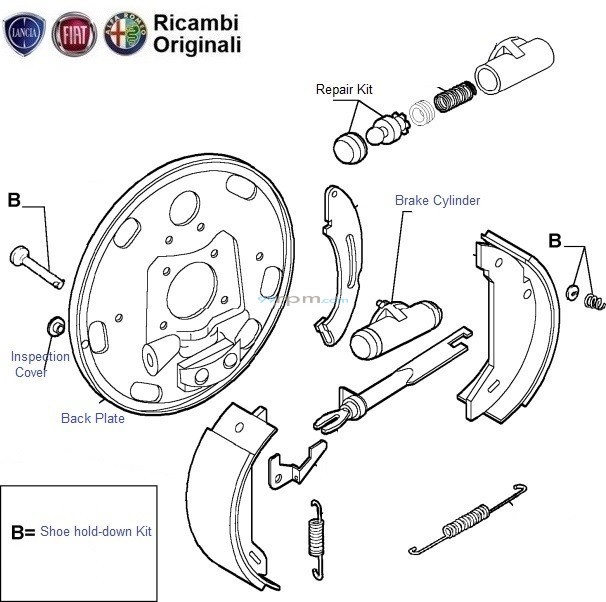 LANCIA FIAT ALFA ROMEO Ricambi Originali

Repair Kit

B

Brake Cylinder

B

99rpm.com

Inspection Cover

Back Plate

B= Shoe hold-down Kit