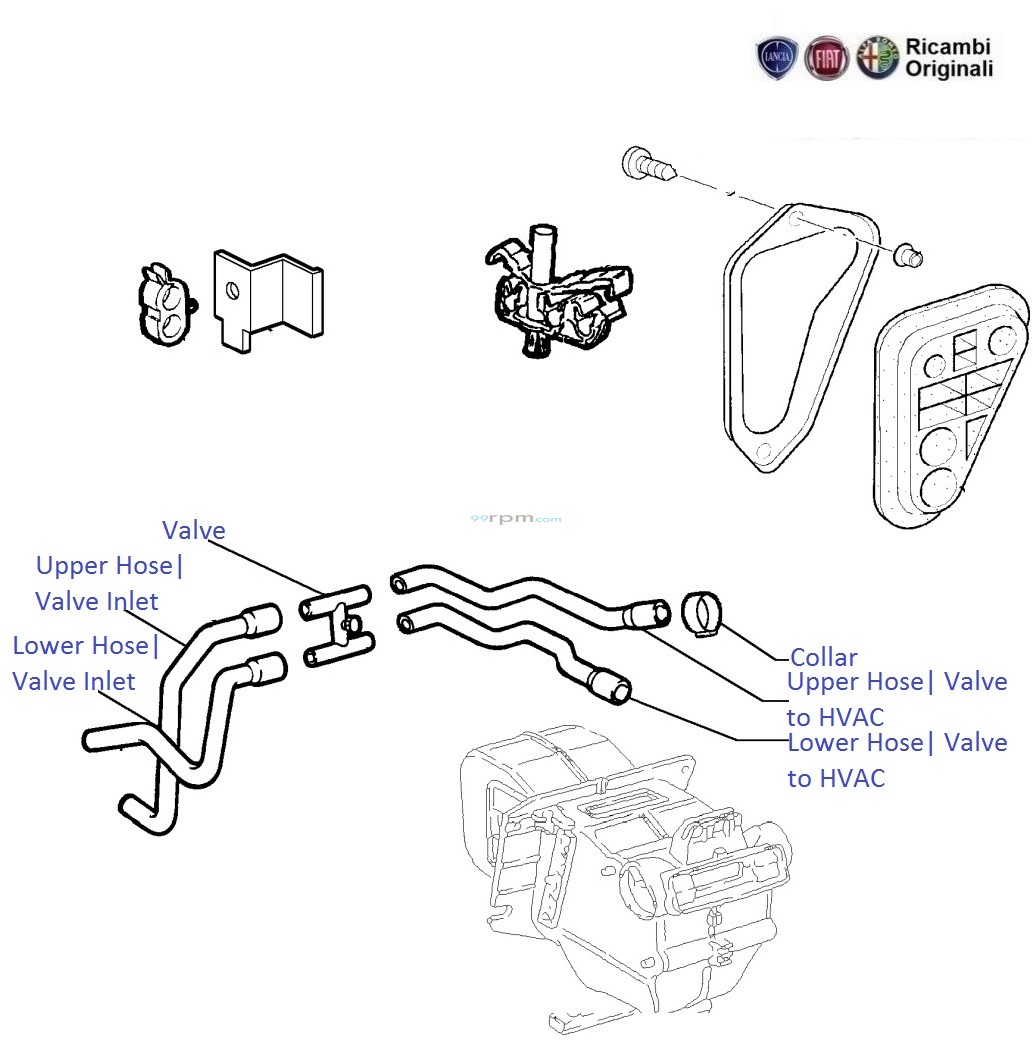 LANCIA FIAT Ricambi Originali

99rpm.com

Valve

Upper Hose| Valve Inlet

Lower Hose| Valve Inlet

Collar

Upper Hose| Valve to HVAC

Lower Hose| Valve to HVAC