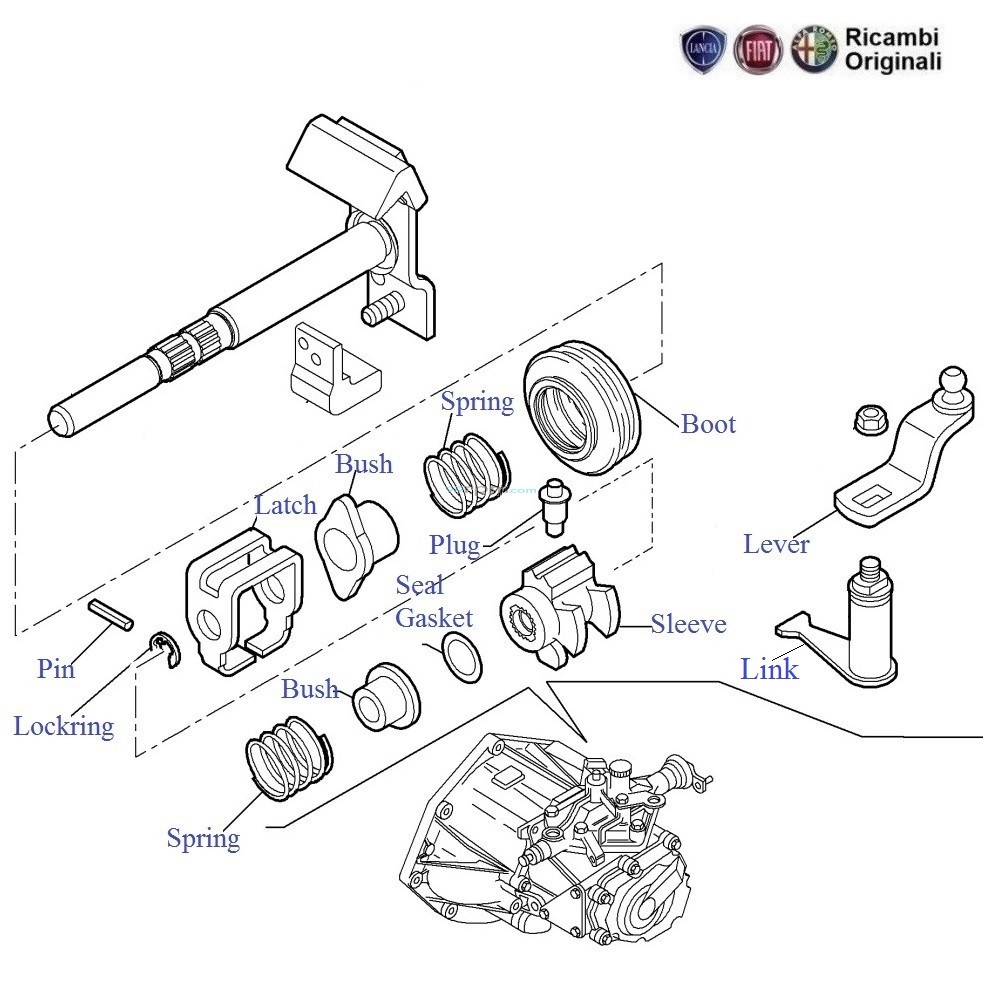 LANCIA FIAT Ricambi Originali

Spring
Boot
Bush
Latch
Plug
Lever
Seal Gasket
Sleeve
Pin
Link
Bush
Lockring
Spring