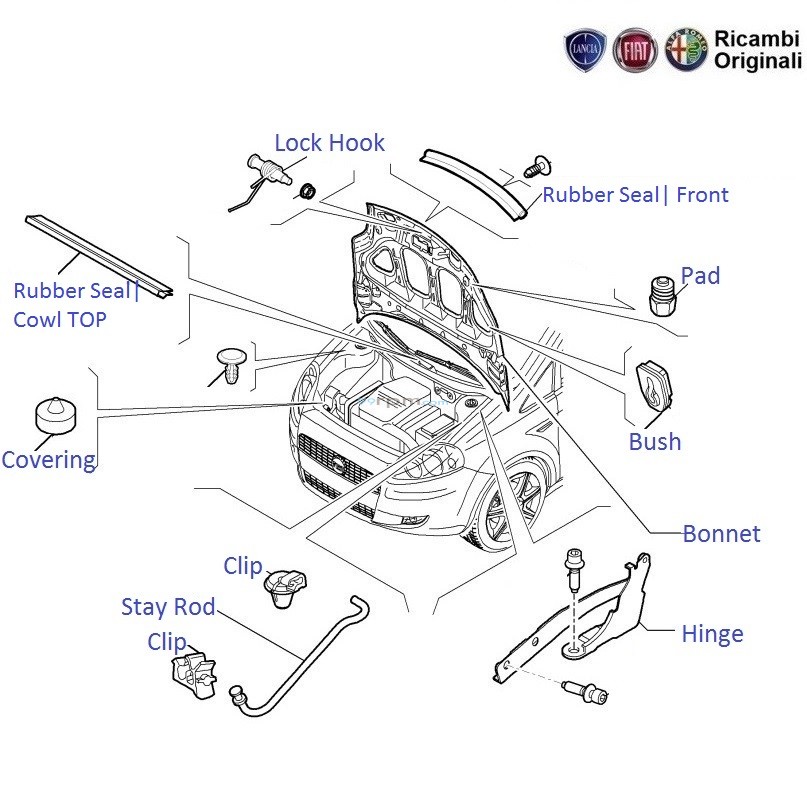 LANCIA FIAT ALFA ROMEO Ricambi Originali

Lock Hook

Rubber Seal| Front

Rubber Seal| Cowl TOP

Pad

Bush

Covering

Bonnet

Clip

Stay Rod

Clip

Hinge