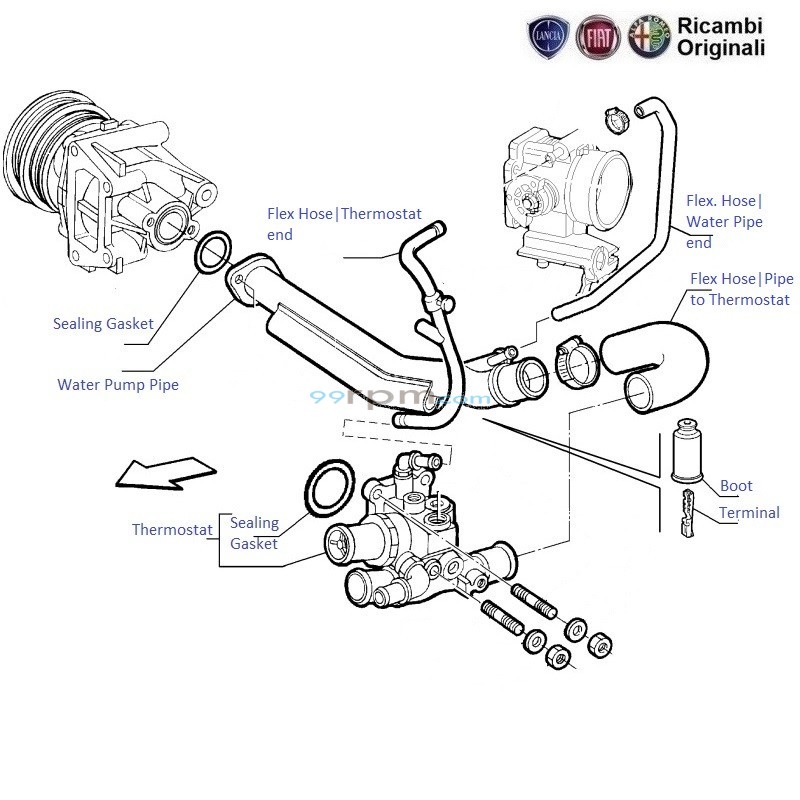 LANCIA FIAT ALFA ROMEO Ricambi Originali

Flex Hose|Thermostat end

Flex. Hose| Water Pipe end

Flex Hose|Pipe to Thermostat

Sealing Gasket

Water Pump Pipe

99rpm.com

Boot

Terminal

Thermostat

Sealing Gasket