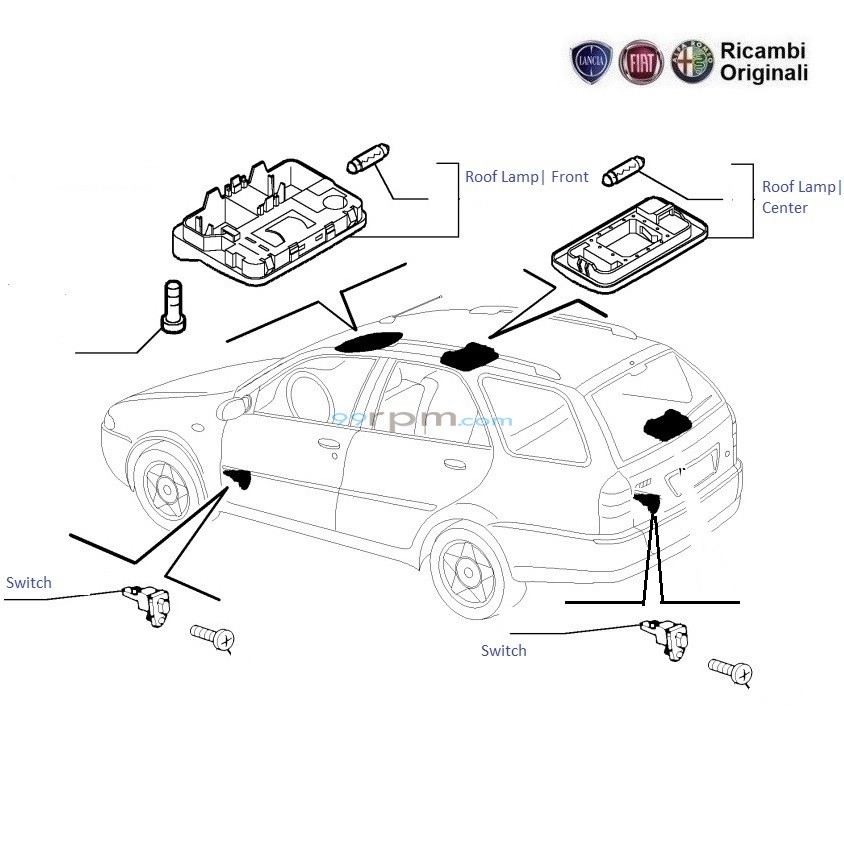 LANCIA FIAT ALFA ROMEO Ricambi Originali

Roof Lamp| Front

Roof Lamp| Center

99rpm.com

Switch

Switch