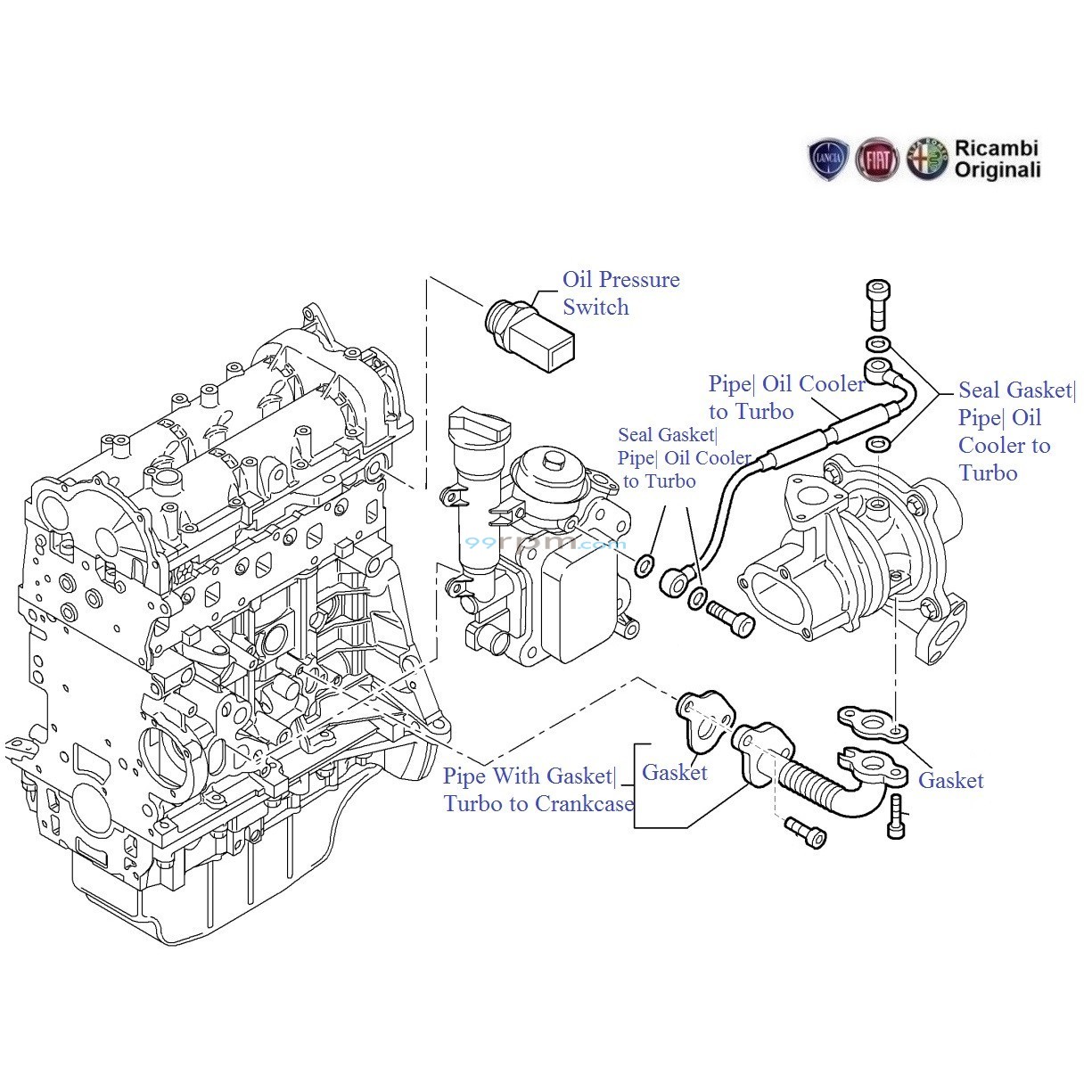 LANCIA FIAT ALFA ROMEO Ricambi Originali

Oil Pressure Switch

Pipe| Oil Cooler to Turbo

Seal Gasket| Pipe| Oil Cooler to Turbo

Seal Gasket| Pipe| Oil Cooler to Turbo

99rpm.com

Pipe With Gasket| Turbo to Crankcase

Gasket

Gasket