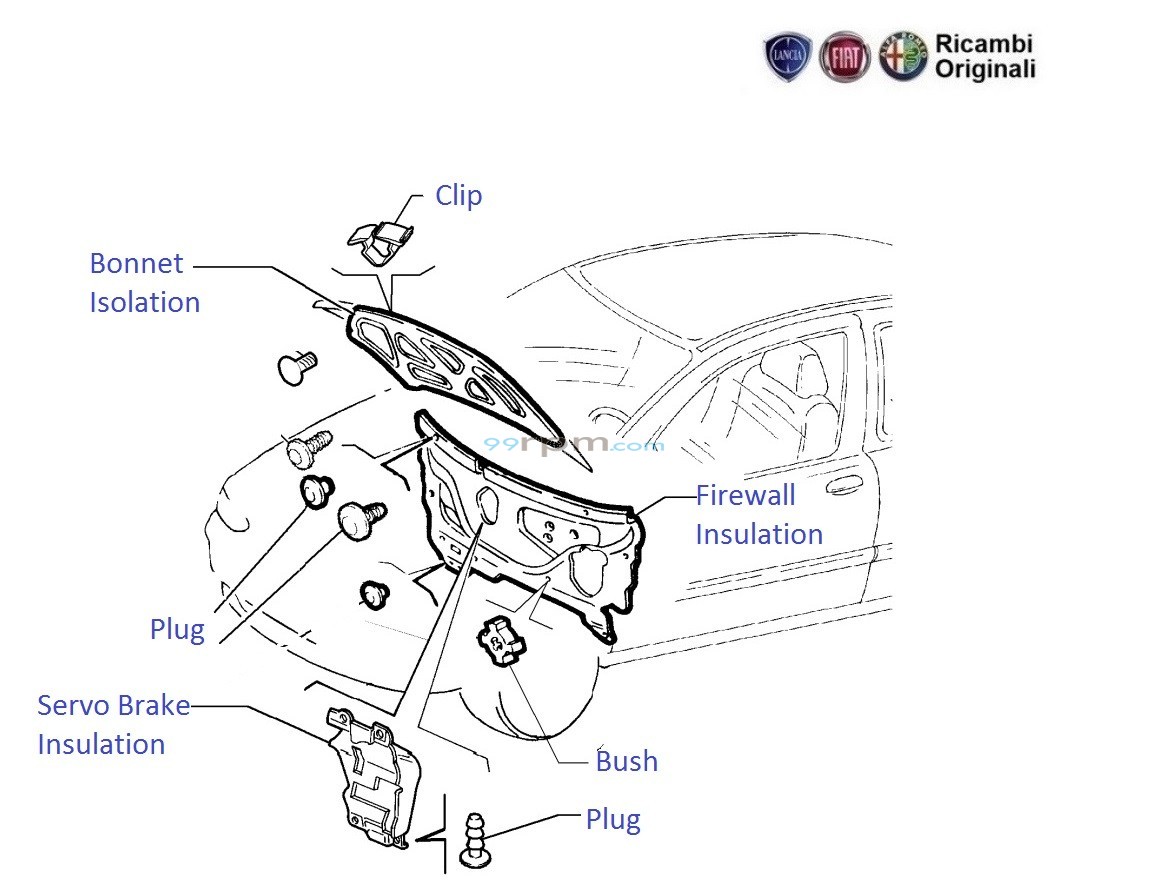 LANCIA FIAT ALFA ROMEO Ricambi Originali

Clip

Bonnet Isolation

99rpm.com

Firewall Insulation

Plug

Servo Brake Insulation

Bush

Plug