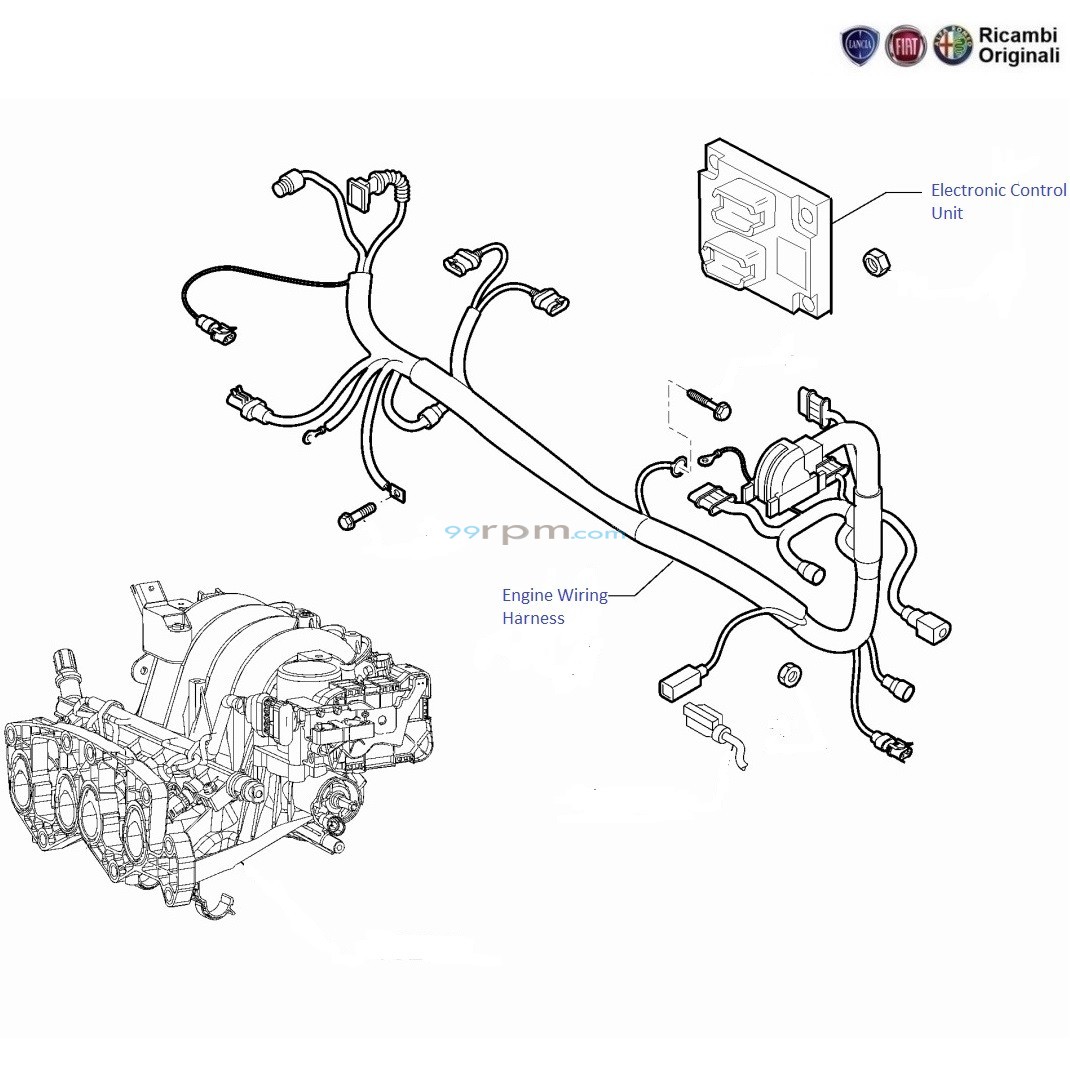 LANCIA FIAT Ricambi Originali

Electronic Control Unit

99rpm.com

Engine Wiring Harness