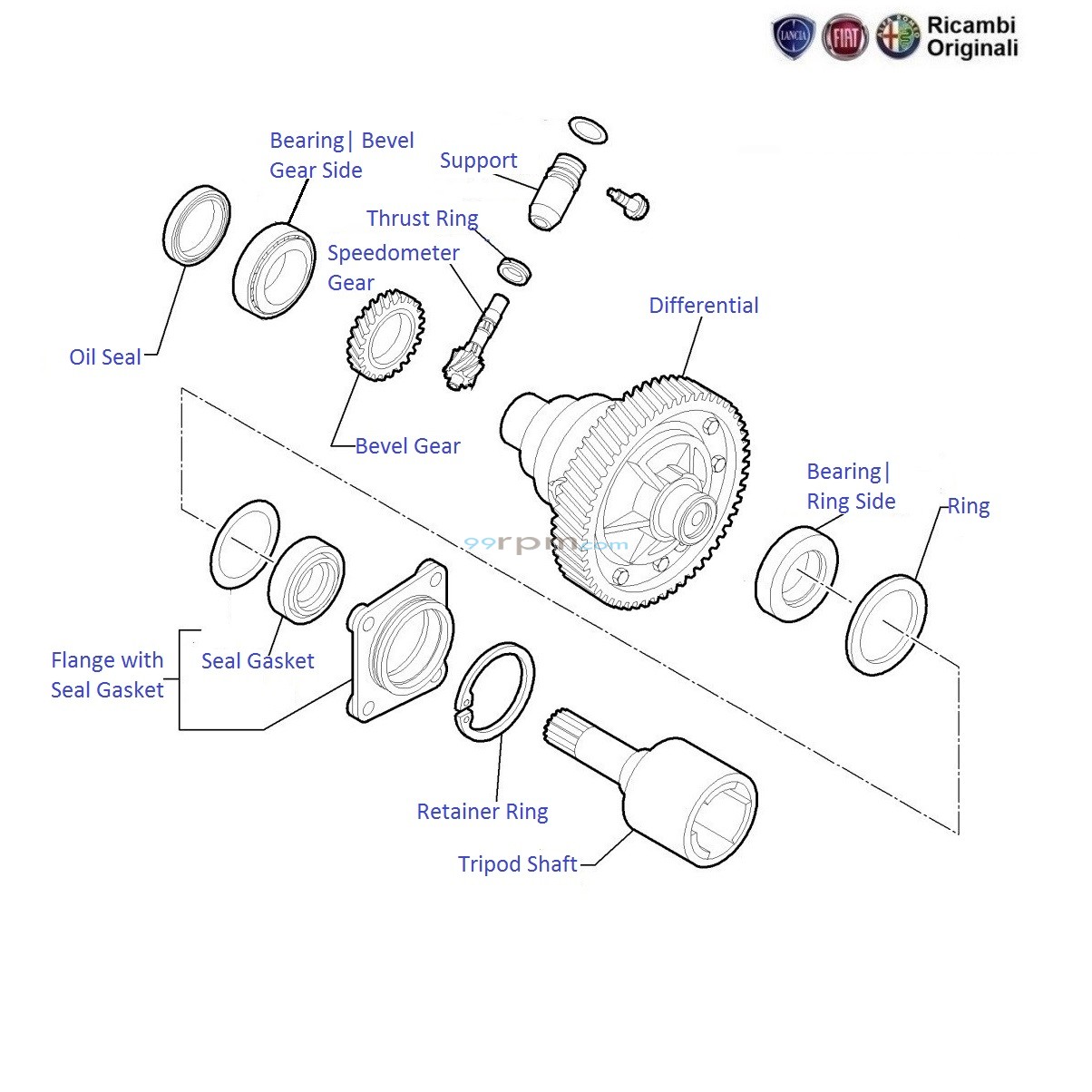 LANCIA FIAT ALFA ROMEO Ricambi Originali

Bearing| Bevel Gear Side

Support

Thrust Ring

Speedometer Gear

Differential

Oil Seal

Bevel Gear

Bearing| Ring Side

Ring

99rpm.com

Flange with Seal Gasket

Seal Gasket

Retainer Ring

Tripod Shaft