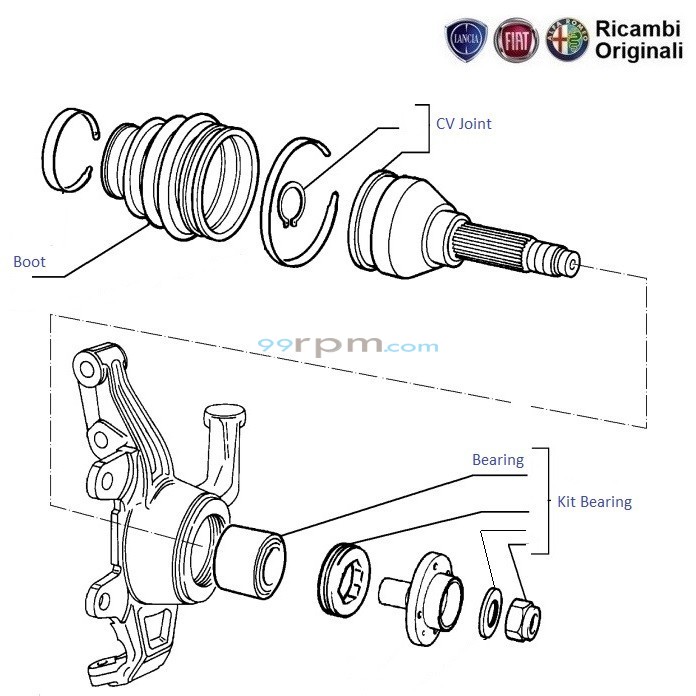 LANCIA FIAT ALFA ROMEO Ricambi Originali

CV Joint

Boot

99rpm.com

Bearing

Kit Bearing