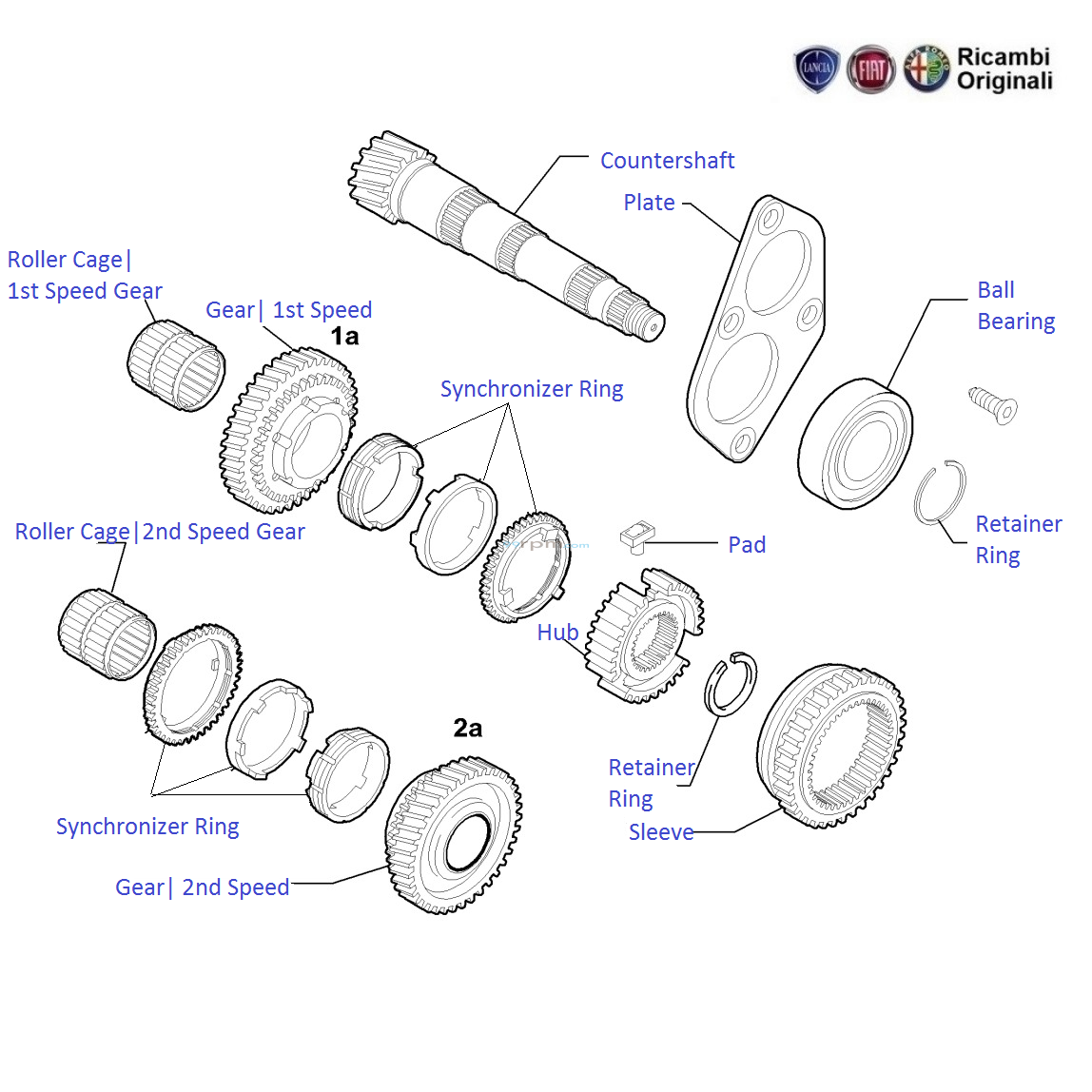 LANCIA FIAT Ricambi Originali

Countershaft

Plate

Roller Cage| 1st Speed Gear

Gear| 1st Speed

1a

Ball Bearing

Synchronizer Ring

Roller Cage|2nd Speed Gear

Pad

Retainer Ring

Hub

2a

Retainer Ring

Sleeve

Synchronizer Ring

Gear| 2nd Speed