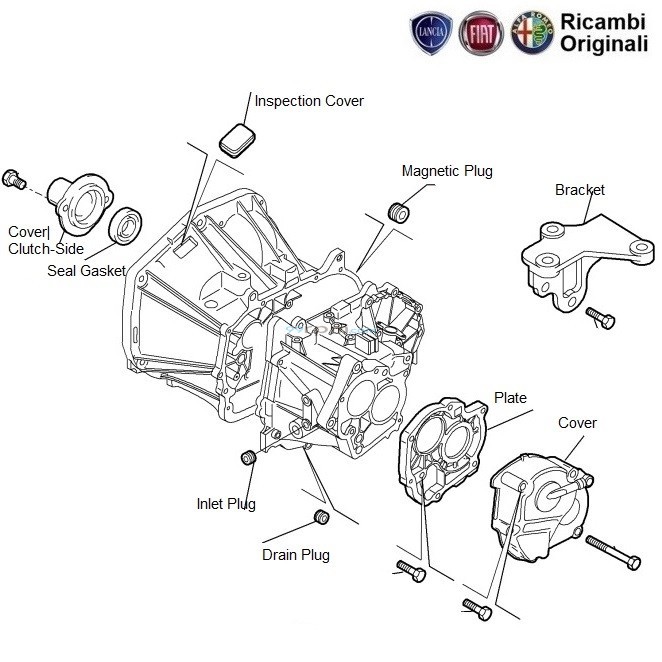 LANCIA FIAT ALFA ROMEO Ricambi Originali

Inspection Cover

Magnetic Plug

Bracket

Cover|
Clutch-Side

Seal Gasket

Plate

Cover

Inlet Plug

Drain Plug