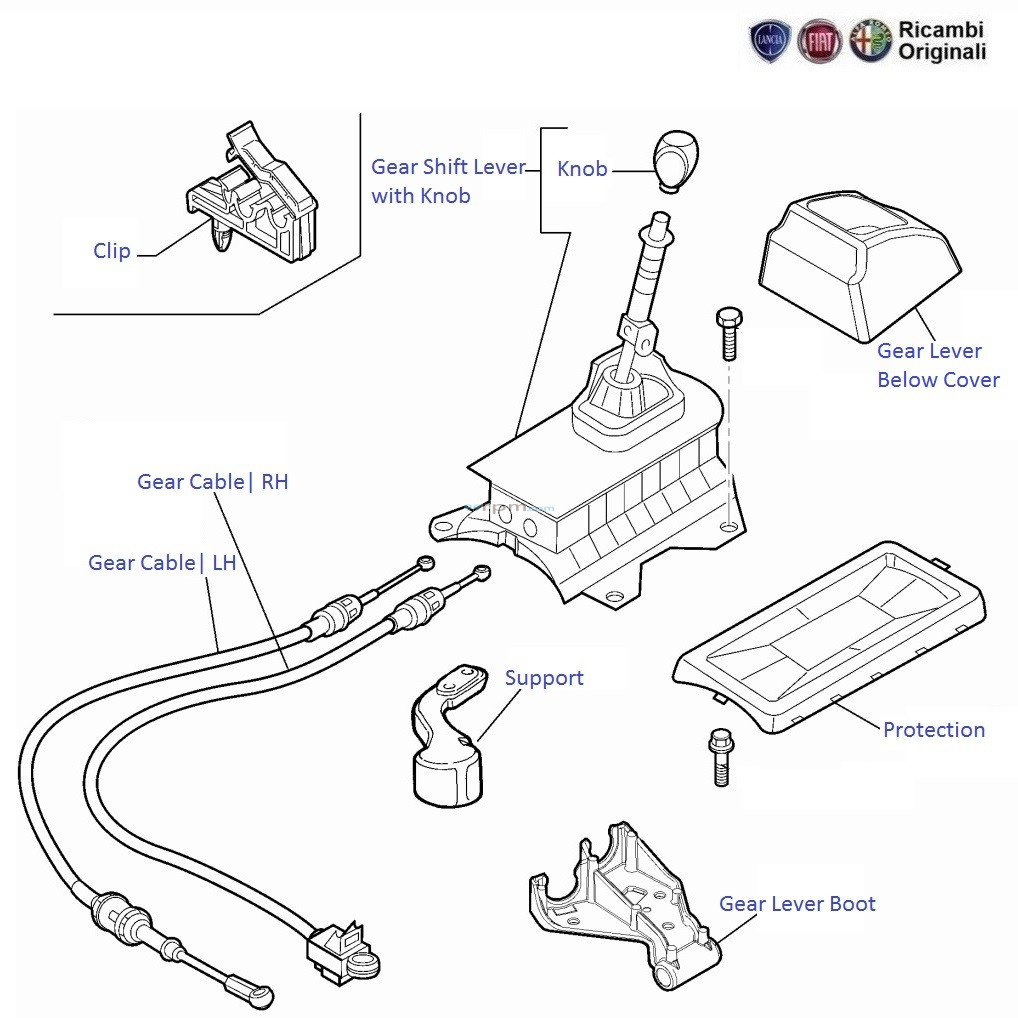 LANCIA FIAT Ricambi Originali

Clip

Gear Shift Lever with Knob

Knob

Gear Lever Below Cover

Gear Cable| RH

Gear Cable| LH

Support

Protection

Gear Lever Boot