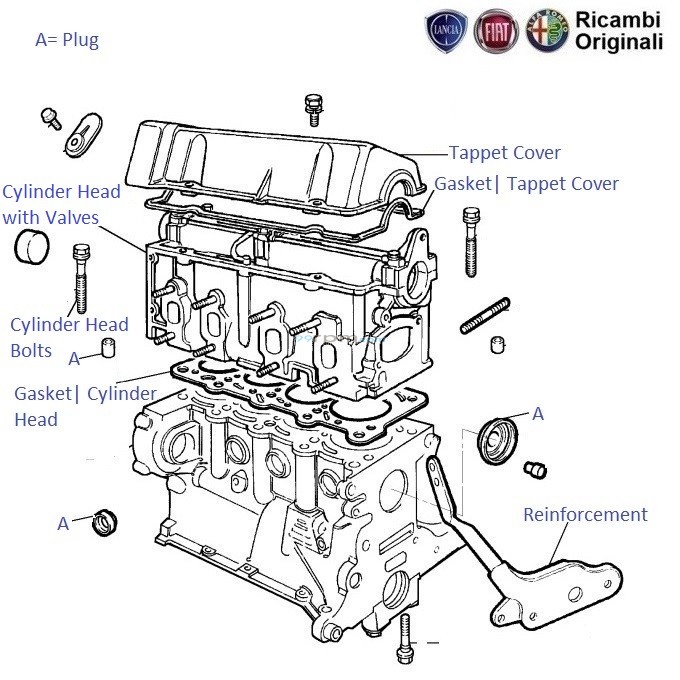 A= Plug

LANCIA FIAT ALFA ROMEO Ricambi Originali

Tappet Cover

Gasket| Tappet Cover

Cylinder Head with Valves

Cylinder Head Bolts

A

Gasket| Cylinder Head

A

A

Reinforcement