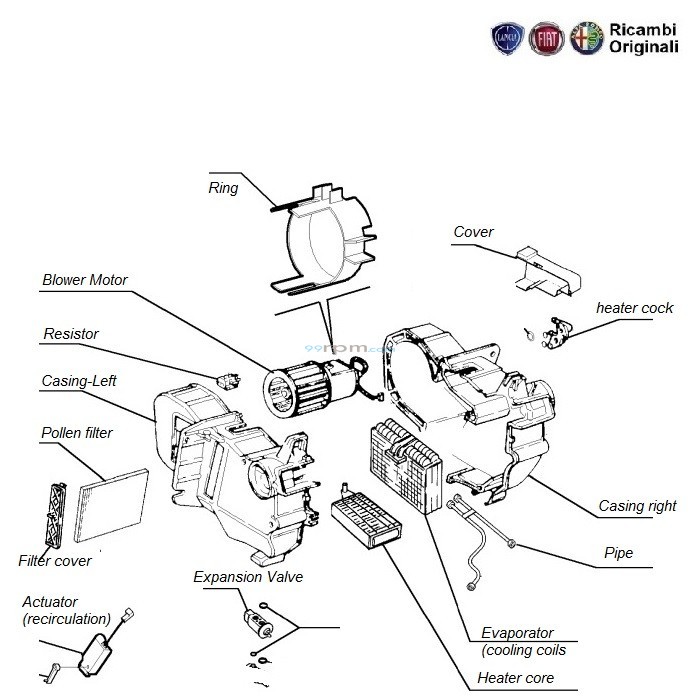 LANCIA FIAT Ricambi Originali

Ring

Cover

Blower Motor

heater cock

Resistor

99rpm.com

Casing-Left

Pollen filter

Casing right

Pipe

Filter cover

Expansion Valve

Actuator (recirculation)

Evaporator (cooling coils

Heater core