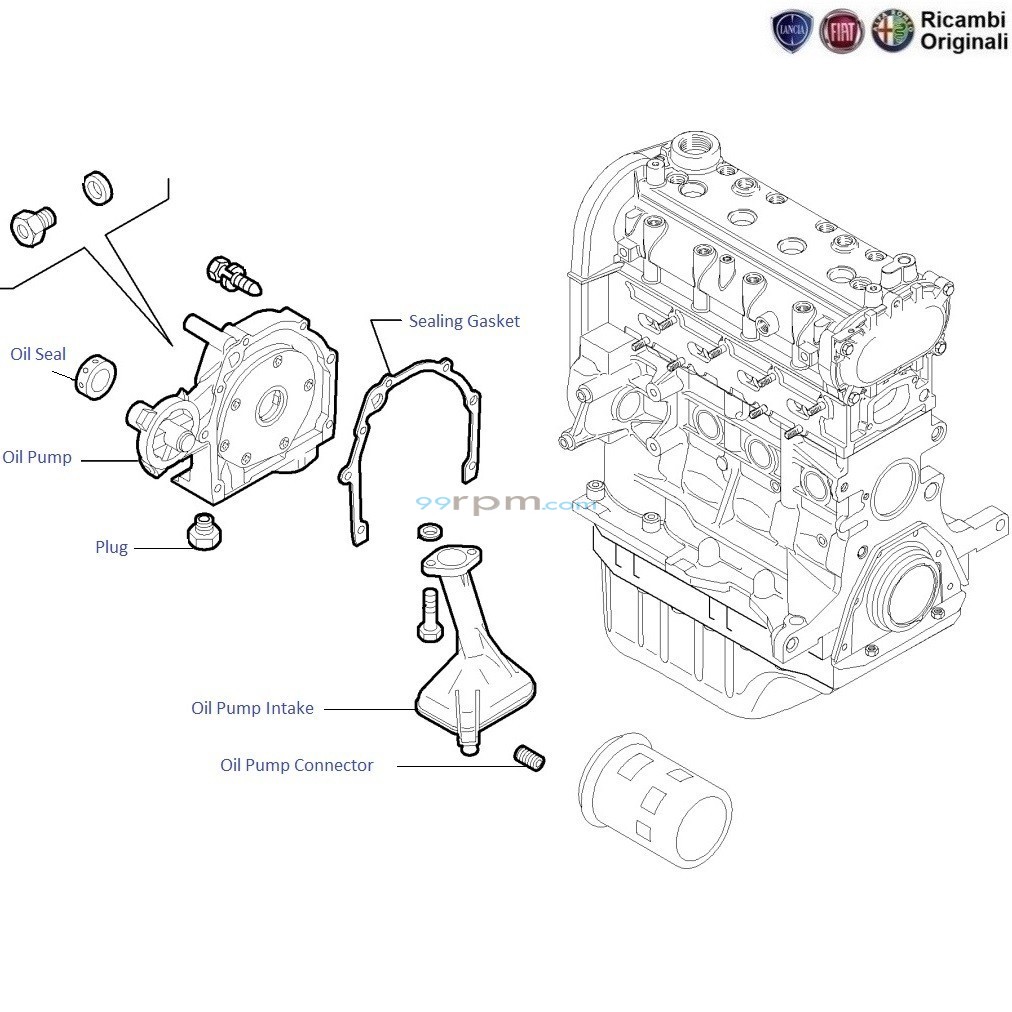 LANCIA FIAT Ricambi Originali

Sealing Gasket

Oil Seal

Oil Pump

99rpm.com

Plug

Oil Pump Intake

Oil Pump Connector