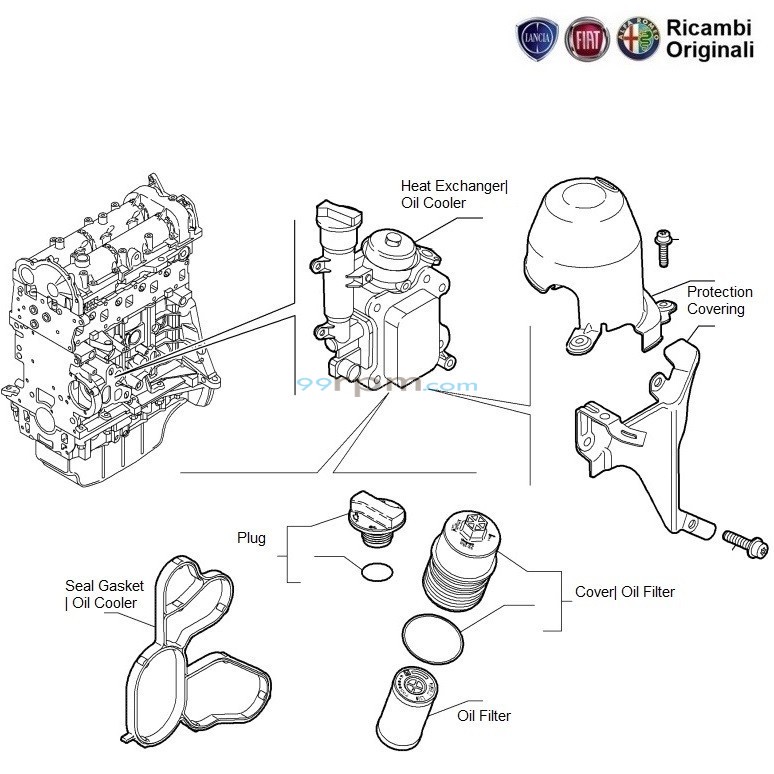 LANCIA FIAT ALFA ROMEO Ricambi Originali

Heat Exchanger| Oil Cooler

Protection Covering

99rpm.com

Plug

Seal Gasket | Oil Cooler

Cover| Oil Filter

Oil Filter