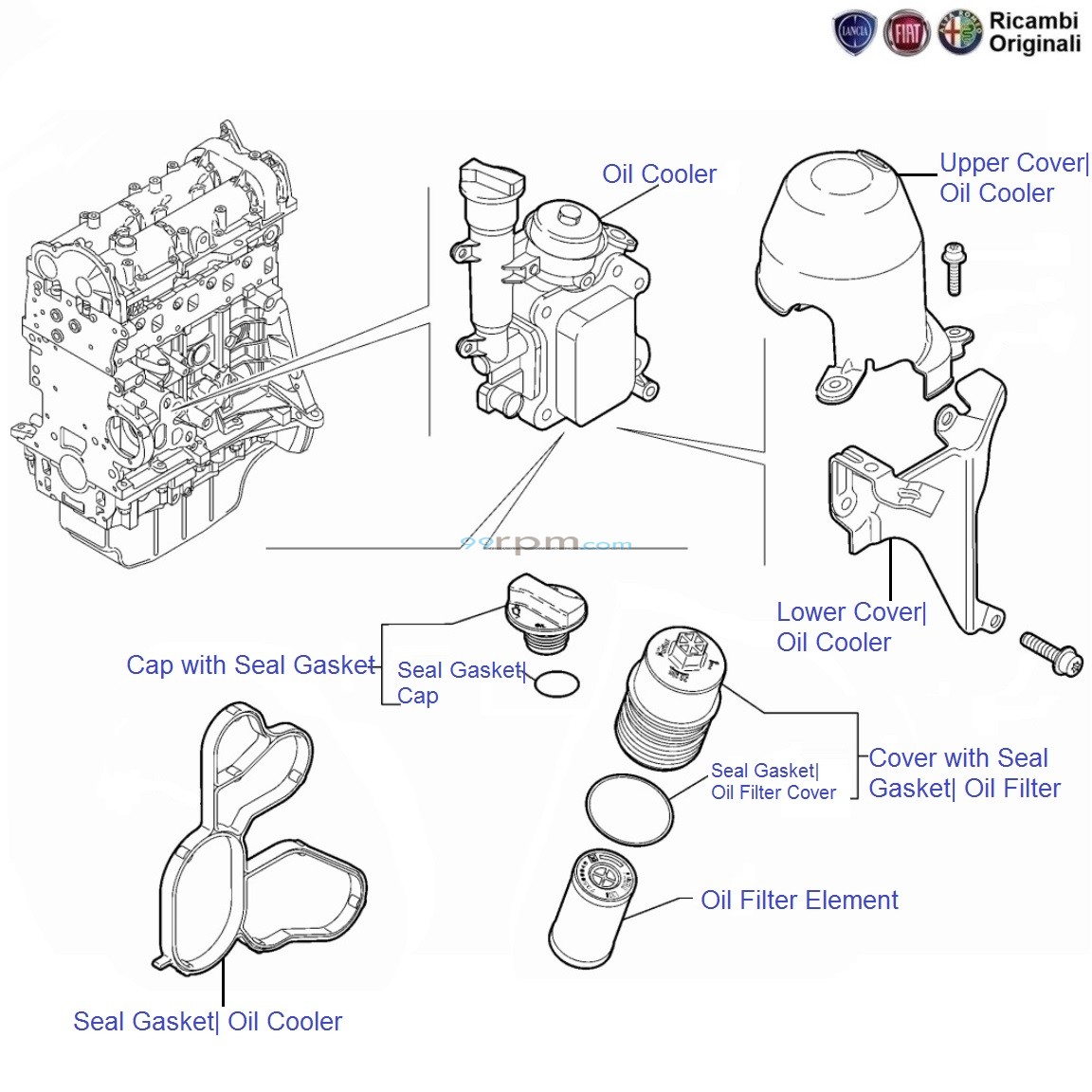 LANCIA FIAT Ricambi Originali

Oil Cooler

Upper Cover| Oil Cooler

99rpm.com

Lower Cover| Oil Cooler

Cap with Seal Gasket

Seal Gasket| Cap

Seal Gasket| Oil Filter Cover

Cover with Seal Gasket| Oil Filter

Oil Filter Element

Seal Gasket| Oil Cooler