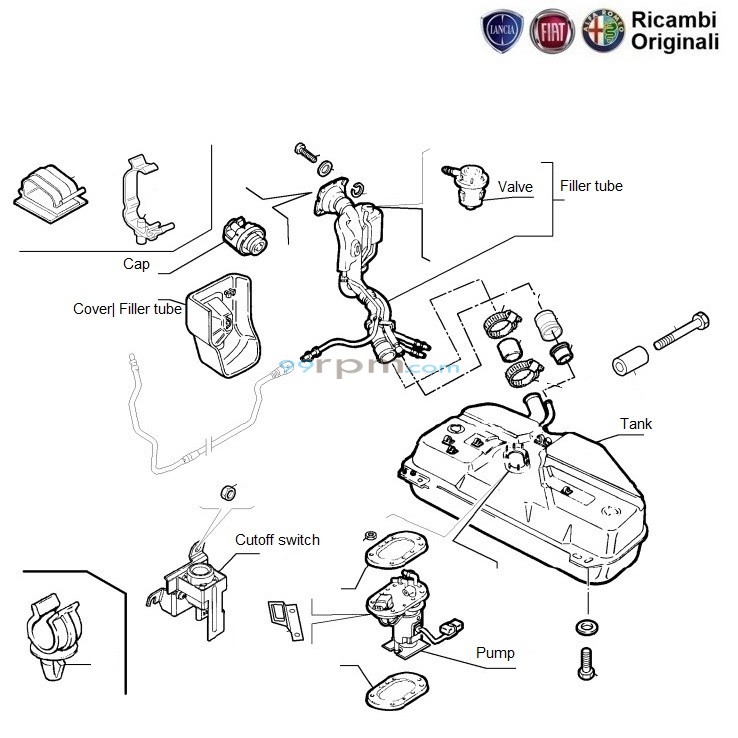 LANCIA FIAT ALFA ROMEO Ricambi Originali

Valve
Filler tube
Cap
Cover| Filler tube
99rpm.com
Tank
Cutoff switch
Pump