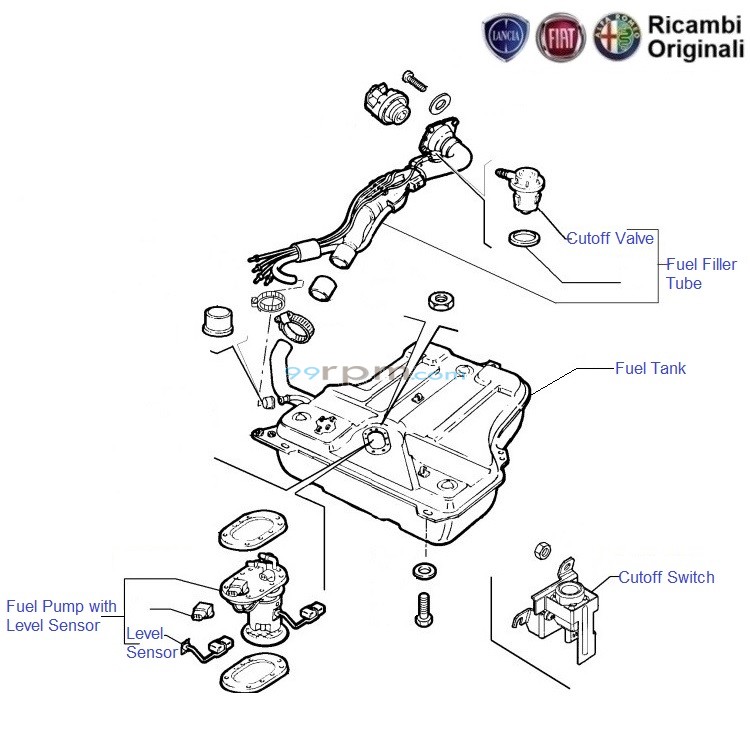 LANCIA FIAT ALFA ROMEO Ricambi Originali

Cutoff Valve

Fuel Filler Tube

99rpm.com

Fuel Tank

Cutoff Switch

Fuel Pump with Level Sensor

Level Sensor