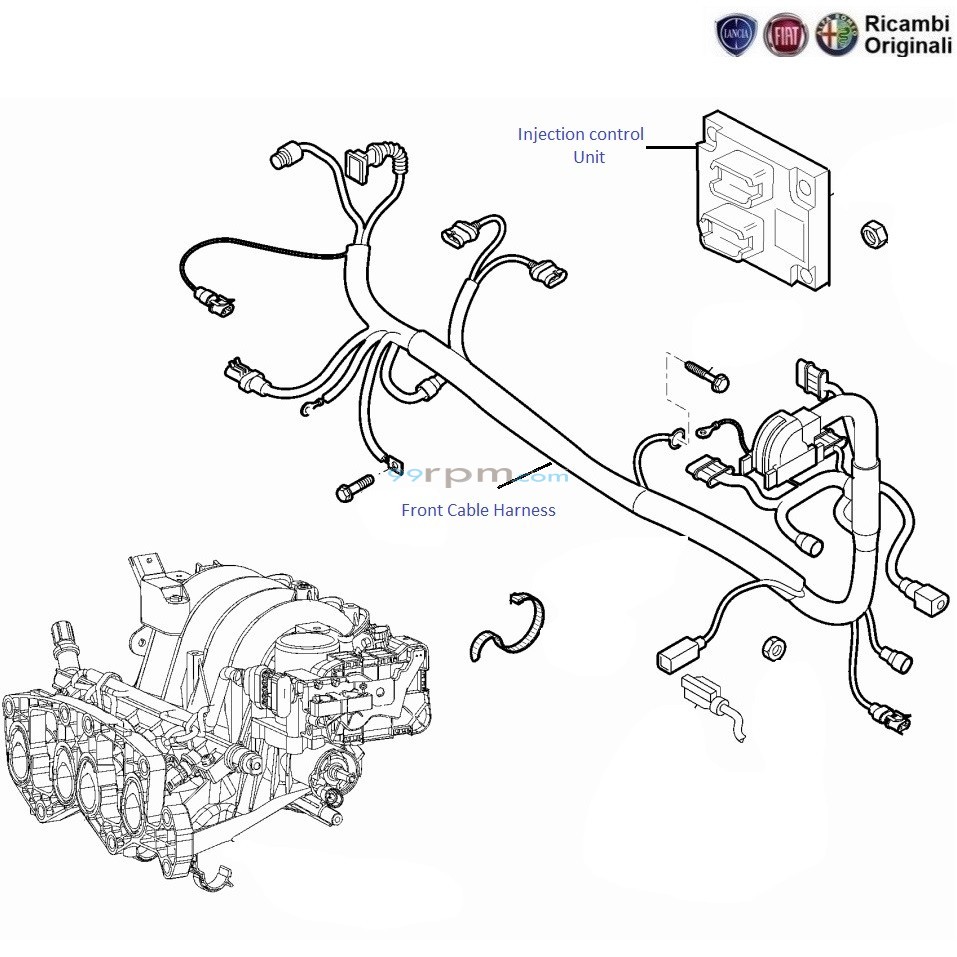 LANCIA FIAT ALFA ROMEO Ricambi Originali

Injection control Unit

99rpm.com

Front Cable Harness