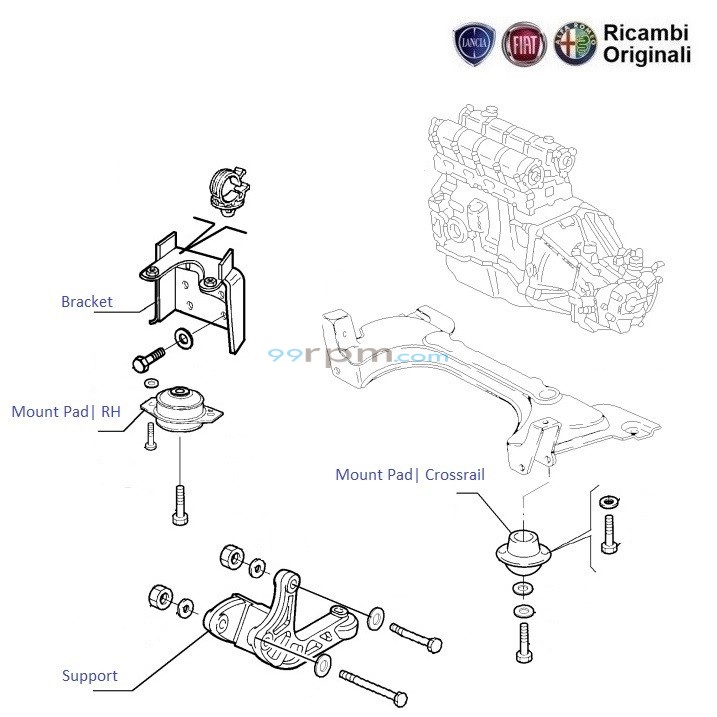 LANCIA FIAT ALFA ROMEO Ricambi Originali

Bracket

99rpm.com

Mount Pad| RH

Mount Pad| Crossrail

Support