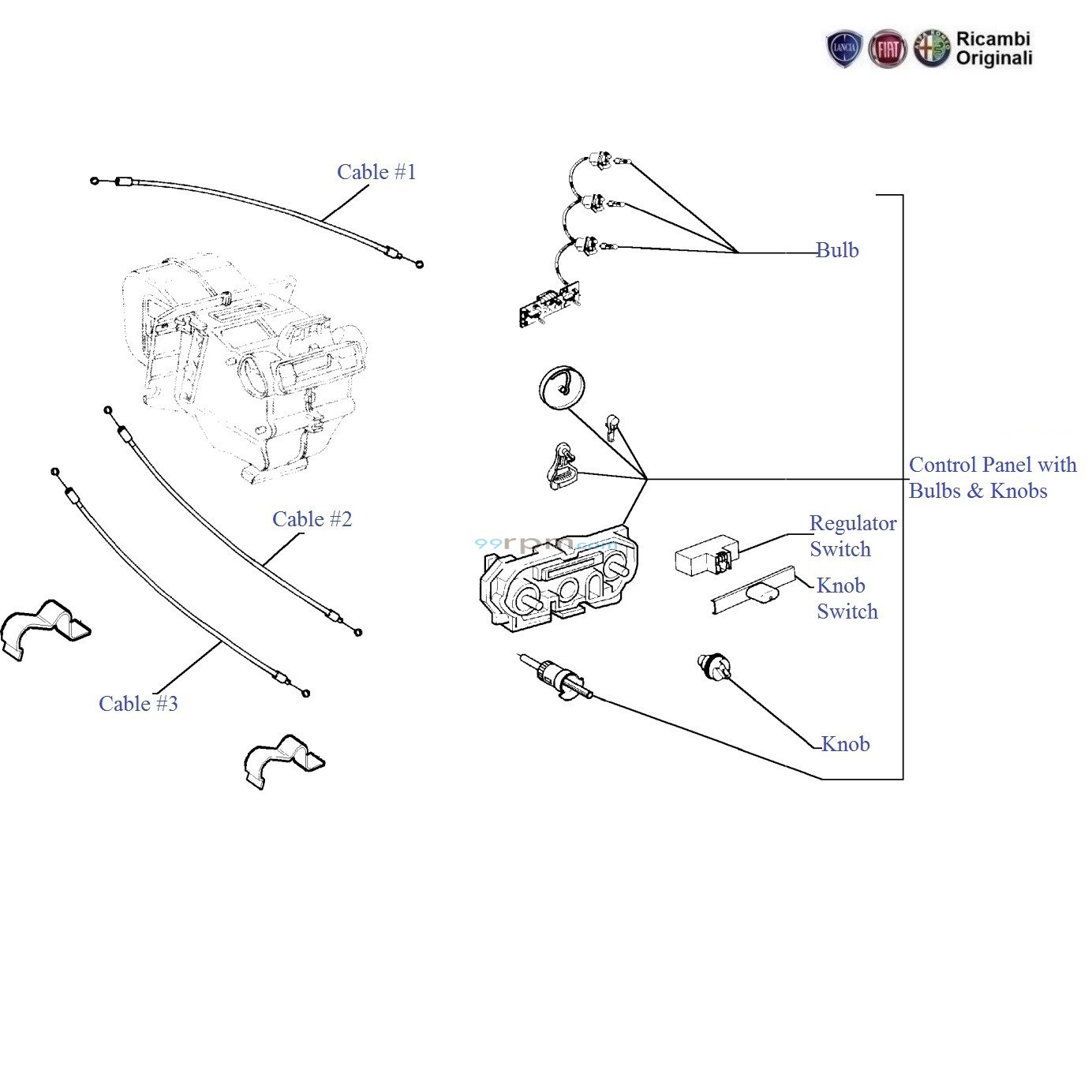 LANCIA FIAT Ricambi Originali

Cable #1

Bulb

Control Panel with Bulbs & Knobs

Cable #2

99rpm.com

Regulator Switch

Knob Switch

Cable #3

Knob