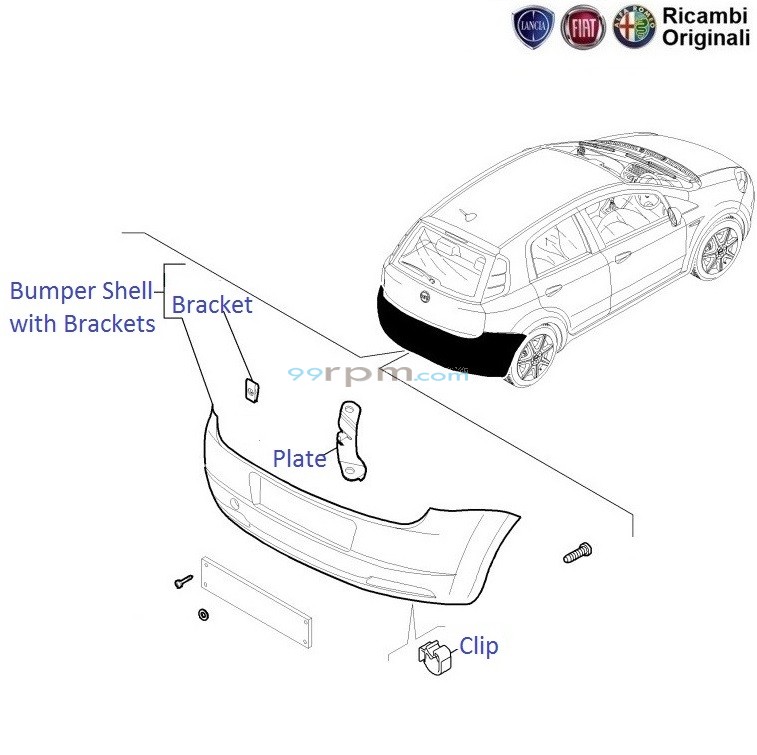 LANCIA FIAT ALFA ROMEO Ricambi Originali

Bumper Shell with Brackets

Bracket

99rpm.com

Plate

Clip